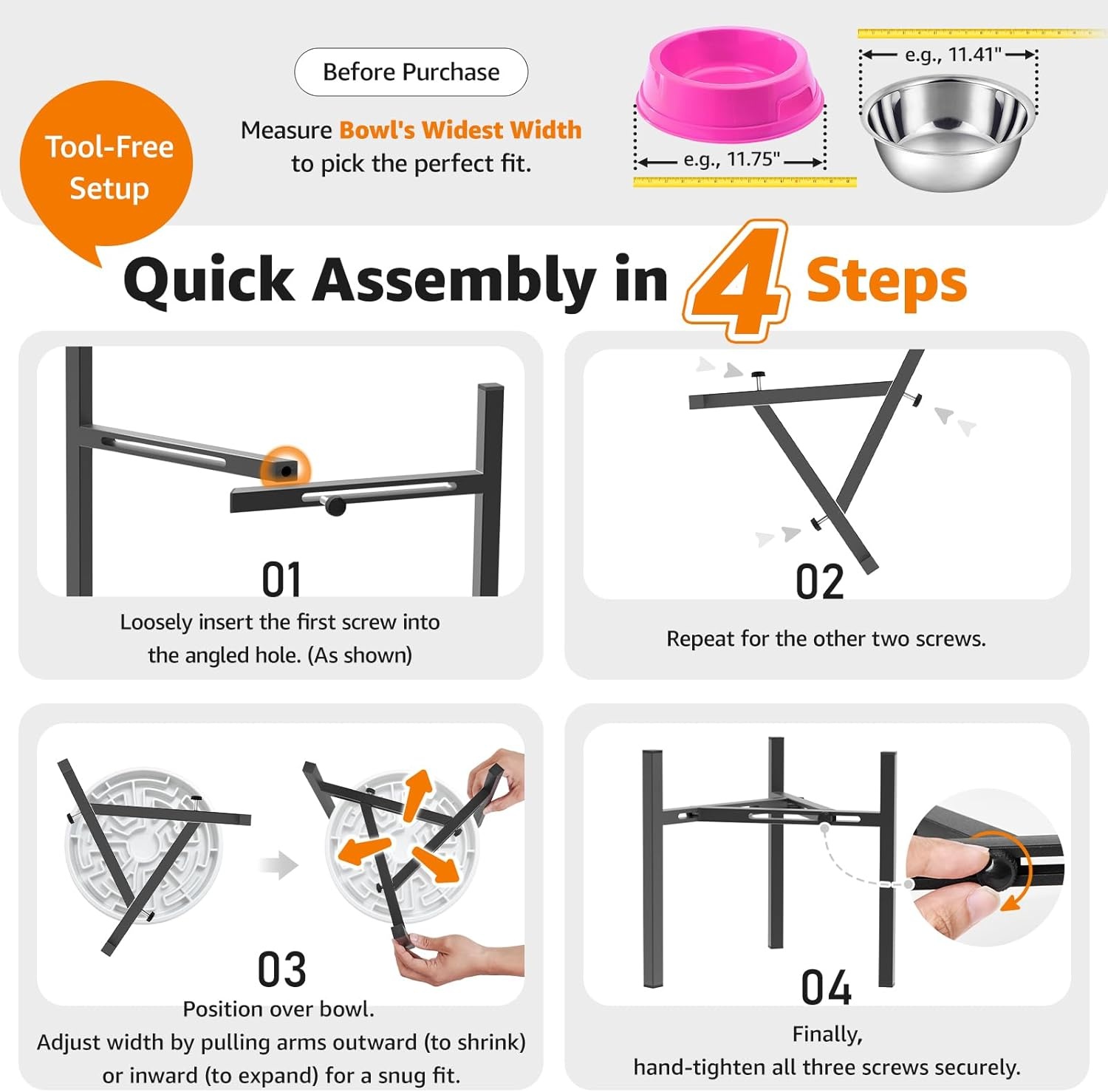 Tool-Free Setup

Before Purchase

Measure Bowl's Widest Width to pick the perfect fit.

e.g., 11.75"

e.g., 11.41"

Quick Assembly in 4 Steps

01

Loosely insert the first screw into the angled hole. (As shown)

02

Repeat for the other two screws.

03

Position over bowl.
Adjust width by pulling arms outward (to shrink) or inward (to expand) for a snug fit.

04

Finally,
hand-tighten all three screws securely.